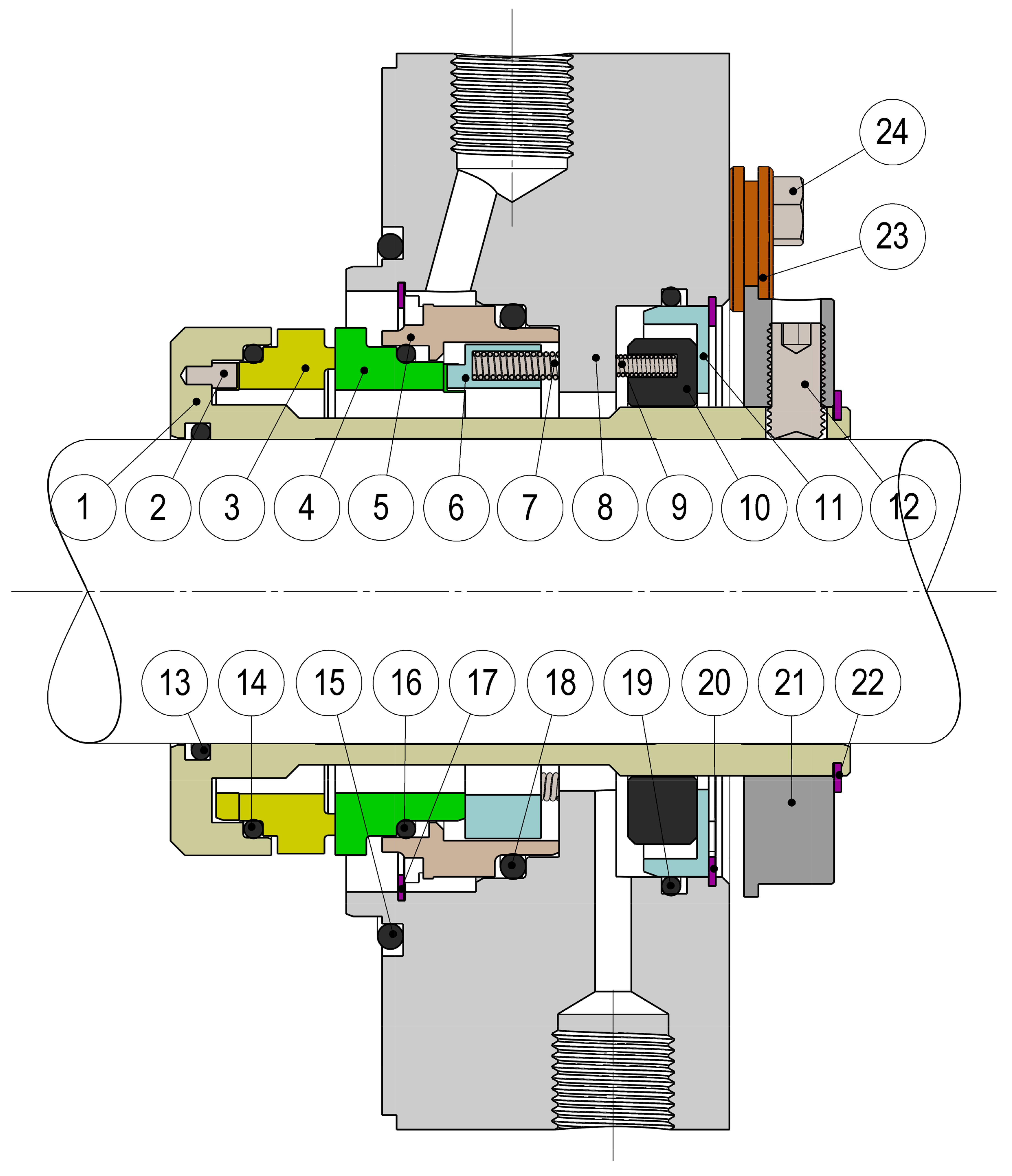 24
23
1 2 3 4 5 6 7 8 9 10 11 12
13 14 15 16 17 18 19 20 21 22